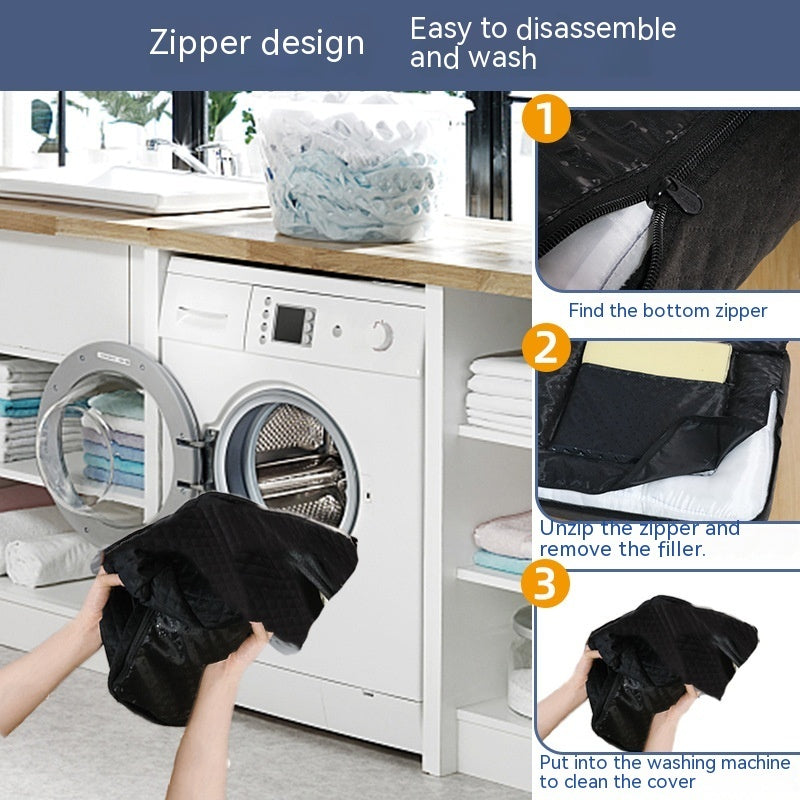 Zipper design

Easy to disassemble and wash

1

Find the bottom zipper

2

Unzip the zipper and remove the filler.

3

Put into the washing machine to clean the cover